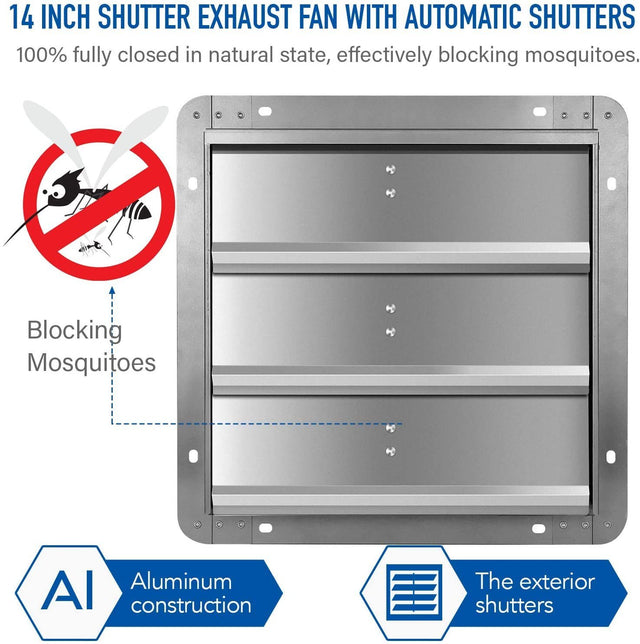 14 INCH SHUTTER EXHAUST FAN WITH AUTOMATIC SHUTTERS

100% fully closed in natural state, effectively blocking mosquitoes.

Blocking Mosquitoes

Al

Aluminum construction

The exterior shutters