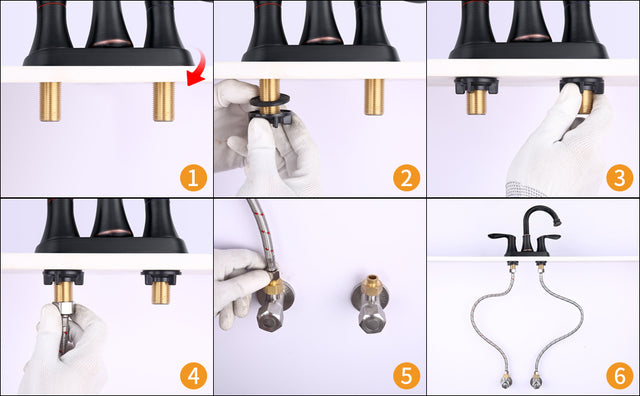 1
2
3
4
5
6