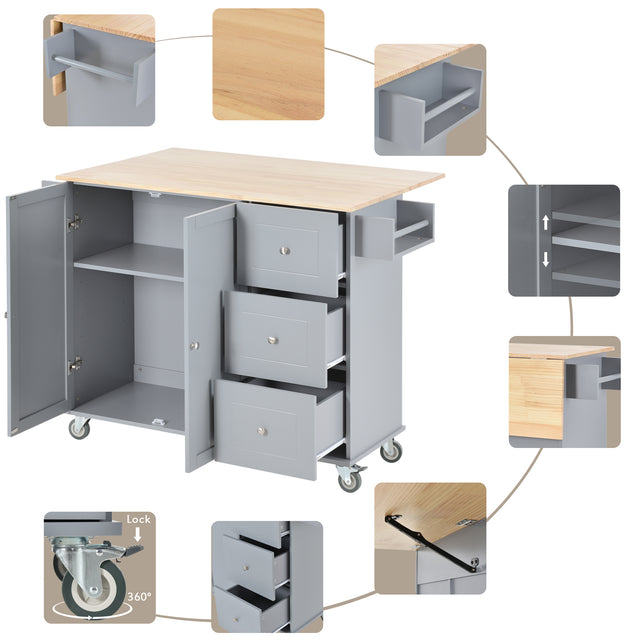 Lock
360°