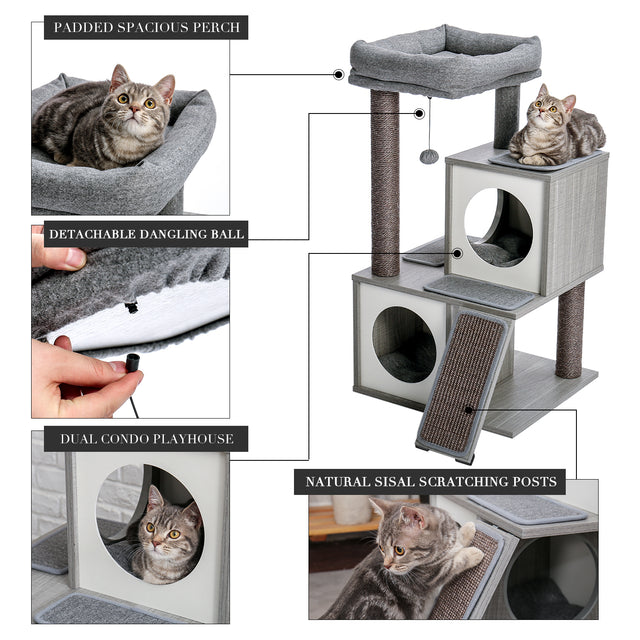 PADDED SPACIOUS PERCH

DETACHABLE DANGLING BALL

DUAL CONDO PLAYHOUSE

NATURAL SISAL SCRATCHING POSTS