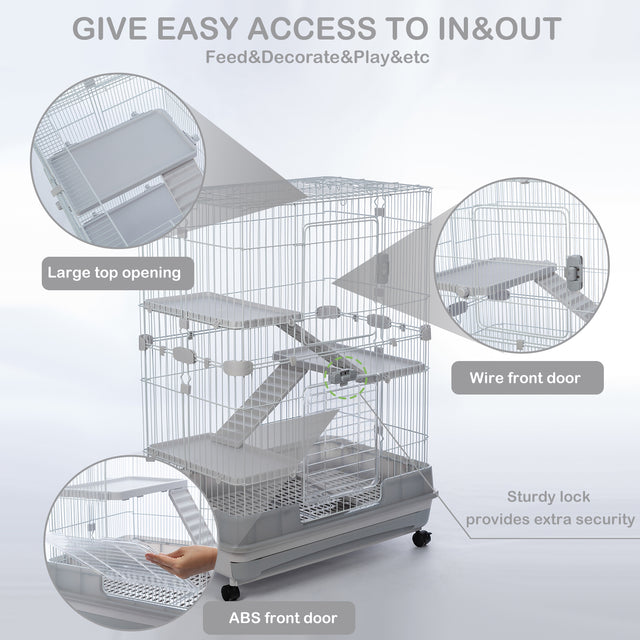 GIVE EASY ACCESS TO IN&OUT
Feed&Decorate&Play&etc

Large top opening

Wire front door

Sturdy lock provides extra security

ABS front door