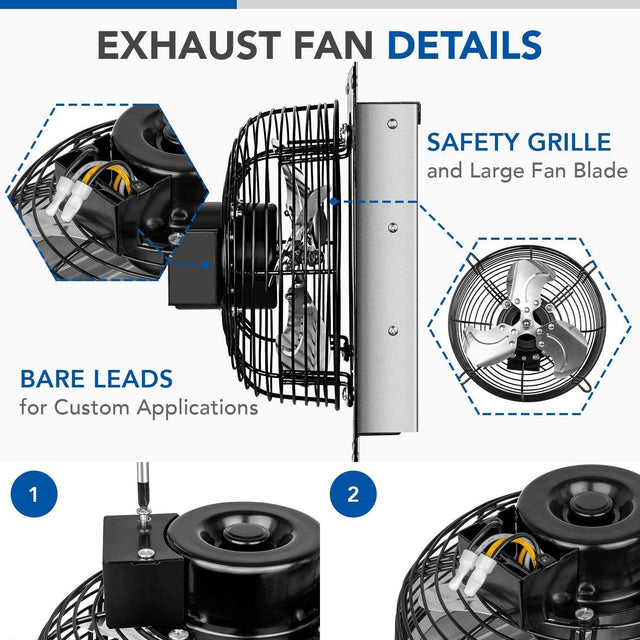 EXHAUST FAN DETAILS

SAFETY GRILLE
and Large Fan Blade

BARE LEADS
for Custom Applications

1

2