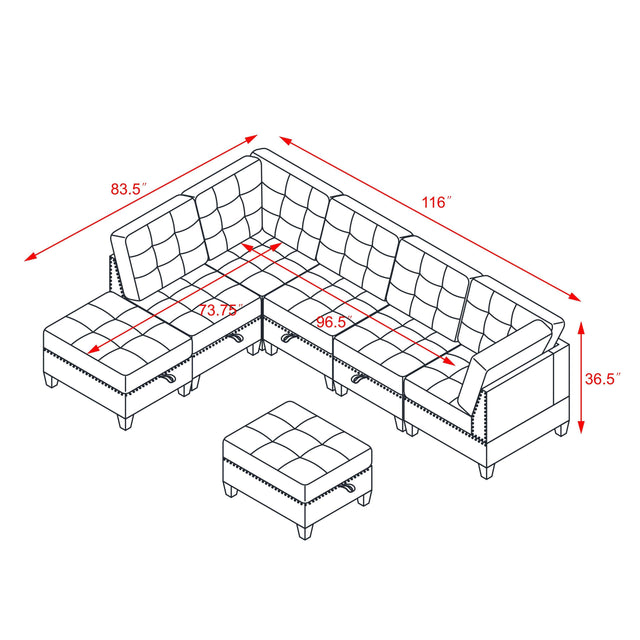 83.5″
116″
73.75″
96.5″
36.5″