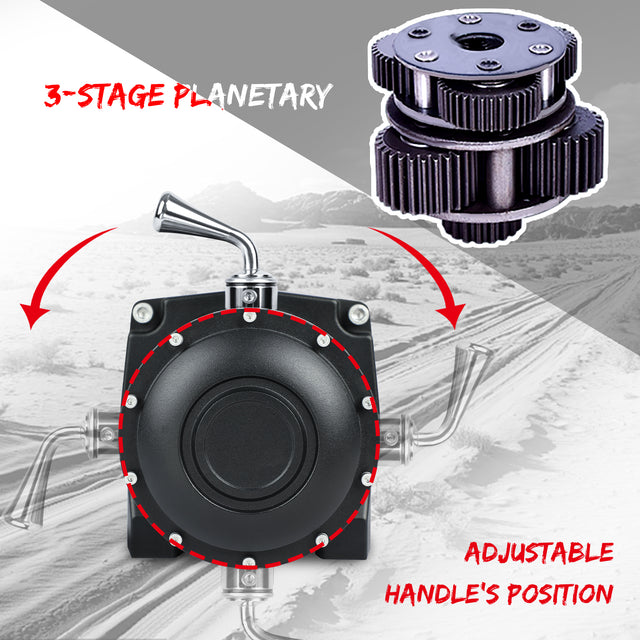 3-STAGE PLANETARY

ADJUSTABLE HANDLE'S POSITION