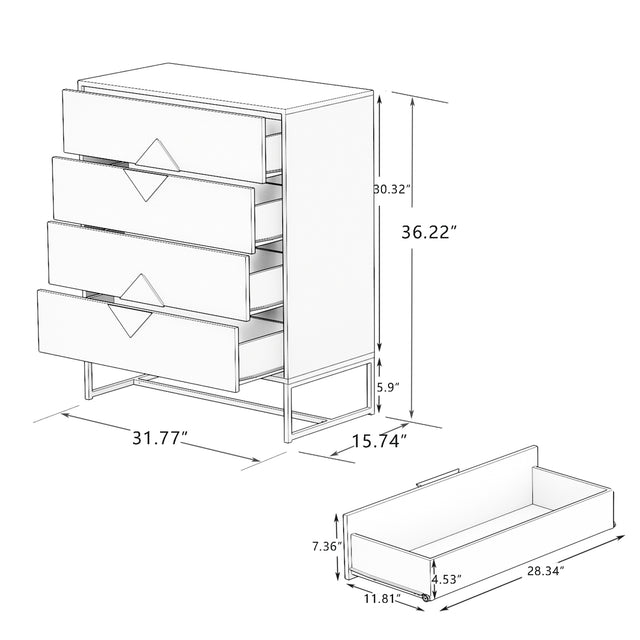 30.32″
36.22″
5.9″
31.77″
15.74″
7.36″
4.53″
28.34″
11.81″