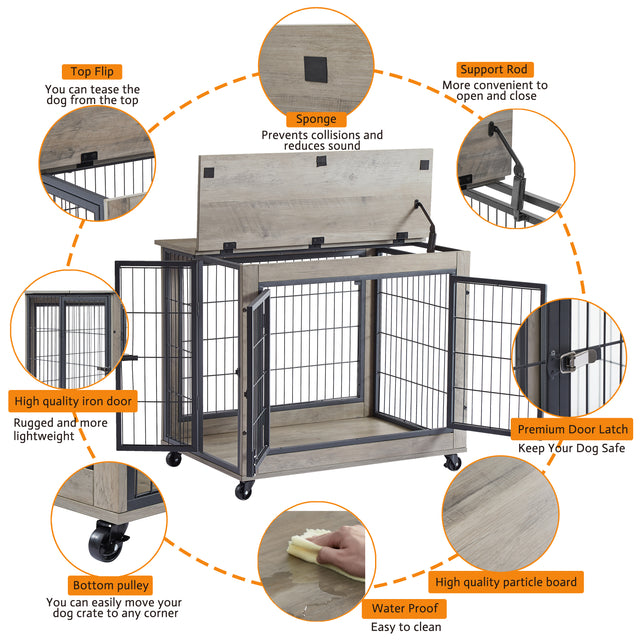 Top Flip
You can tease the dog from the top

Sponge
Prevents collisions and reduces sound

Support Rod
More convenient to open and close

High quality iron door
Rugged and more lightweight

Premium Door Latch
Keep Your Dog Safe

Bottom pulley
You can easily move your dog crate to any corner

Water Proof
Easy to clean

High quality particle board