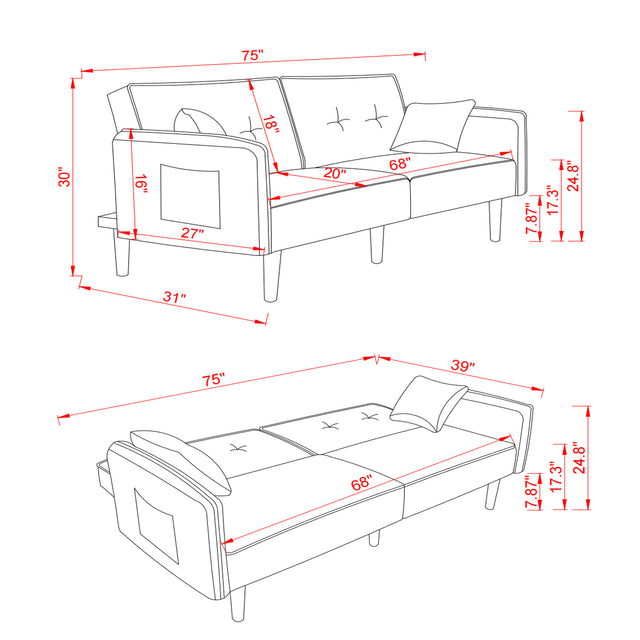 75"
30"
18"
16"
20"
68"
27"
31"
7.87"
17.3"
24.8"

75"
39"
68"
7.87"
17.3"
24.8"