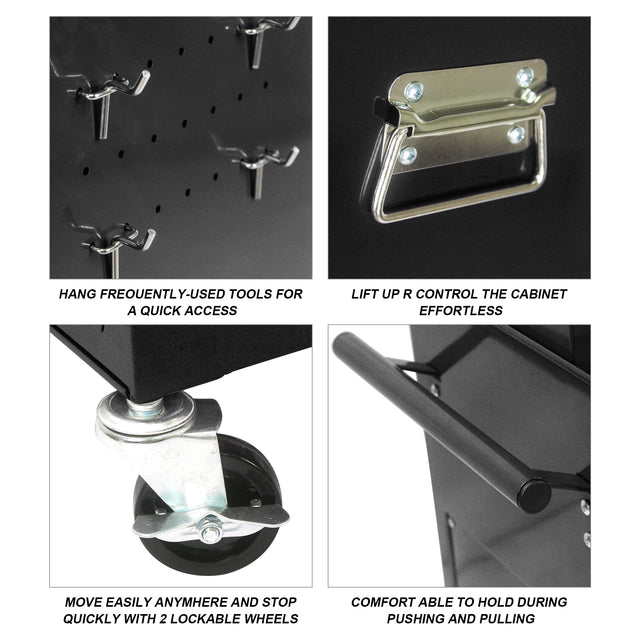 HANG FREOUENTLY-USED TOOLS FOR A QUICK ACCESS

LIFT UP R CONTROL THE CABINET EFFORTLESS

MOVE EASILY ANYMHERE AND STOP QUICKLY WITH 2 LOCKABLE WHEELS

COMFORT ABLE TO HOLD DURING PUSHING AND PULLING