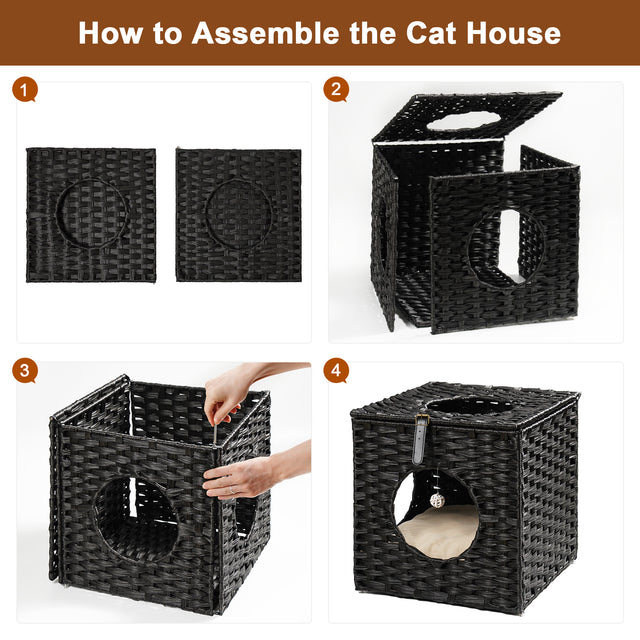 How to Assemble the Cat House

1

2

3

4