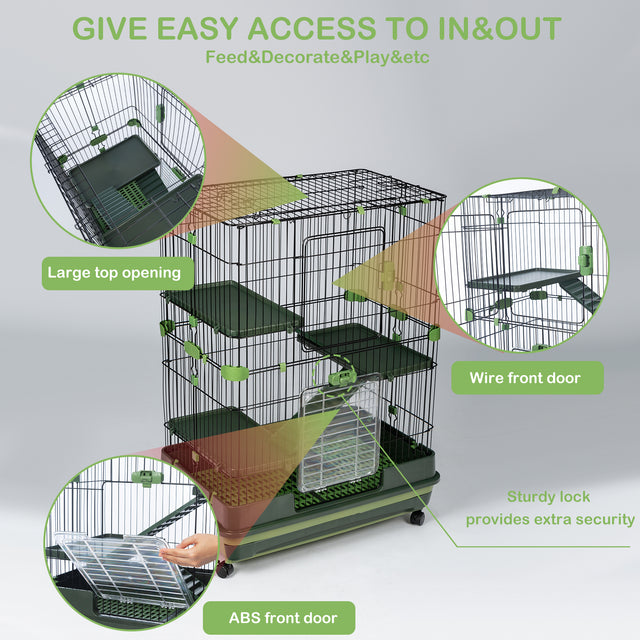 GIVE EASY ACCESS TO IN&OUT
Feed&Decorate&Play&etc

Large top opening

Wire front door

Sturdy lock provides extra security

ABS front door