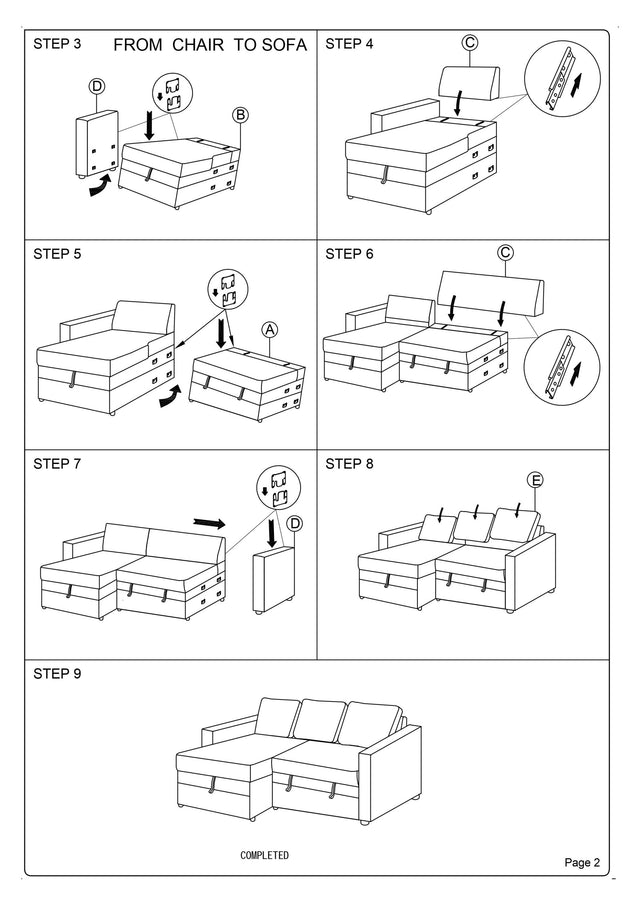 STEP 3 FROM CHAIR TO SOFA

D

B

STEP 4

C

STEP 5

A

STEP 6

C

STEP 7

D

STEP 8

E

STEP 9

COMPLETED

Page 2