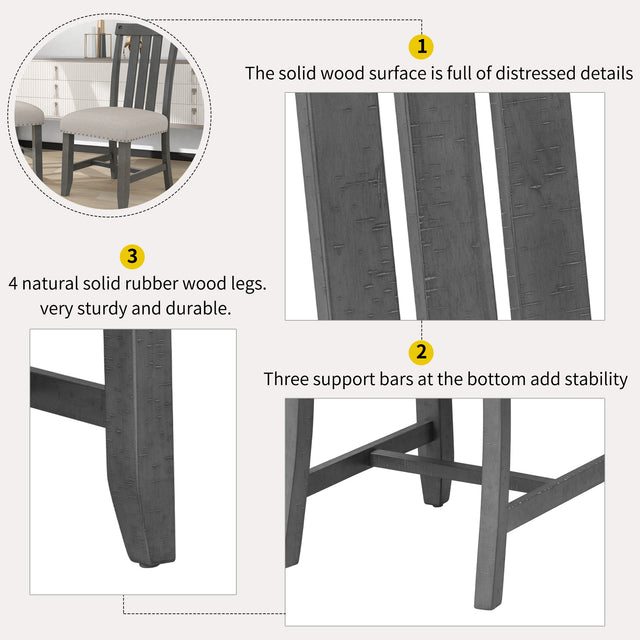 1
The solid wood surface is full of distressed details

3
4 natural solid rubber wood legs. very sturdy and durable.

2
Three support bars at the bottom add stability