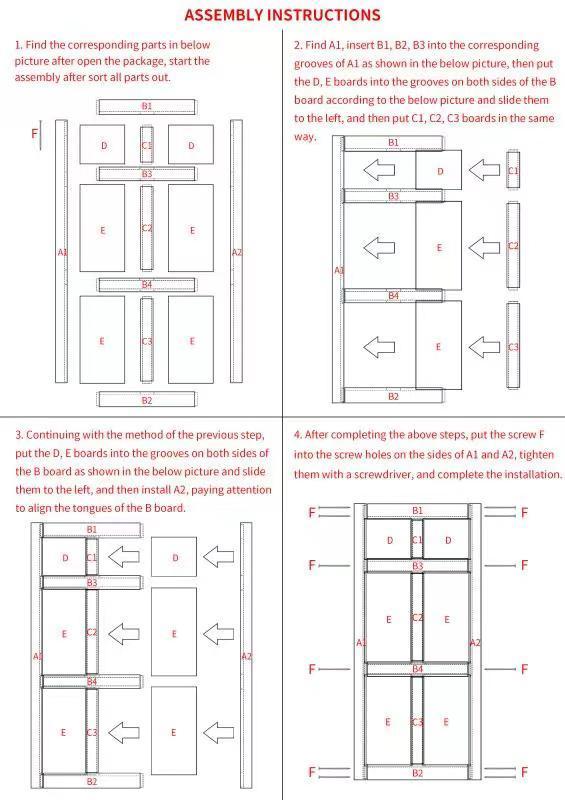 ASSEMBLY INSTRUCTIONS

1. Find the corresponding parts in below picture after open the package, start the assembly after sort all parts out.

B1
F
D
C1
D
B3
E
C2
E
A1
A2
B4
E
C3
E
B2

2. Find A1, insert B1, B2, B3 into the corresponding grooves of A1 as shown in the below picture, then put the D, E boards into the grooves on both sides of the B board according to the below picture and slide them to the left, and then put C1, C2, C3 boards in the same way.

B1
D
C1
B3
E
C2
A1
B4
E
C3
B2

3. Continuing with the method of the previous step, put the D, E boards into the grooves on both sides of the B board as shown in the below picture and slide them to the left, and then install A2, paying attention to align the tongues of the B board.

B1
D
C1
D
B3
E
C2
E
A1
A2
B4
E
C3
E
B2

4. After completing the above steps, put the screw F into the screw holes on the sides of A1 and A2, tighten them with a screwdriver, and complete the installation.

F
B1
F
D
C1
D
F
B3
F
E
C2
E
A1
A2
F
B4
F
E
C3
E
F
B2
F