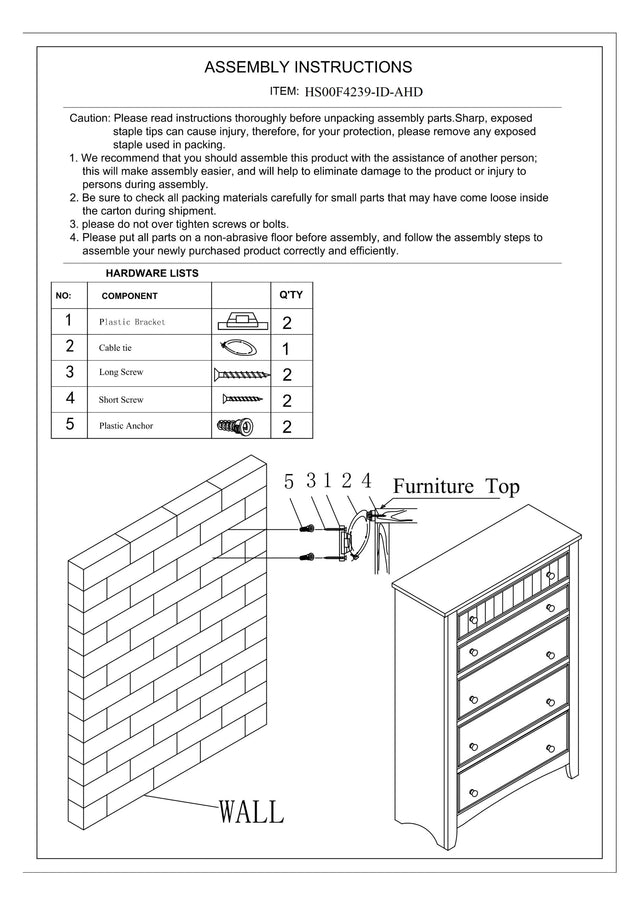 ASSEMBLY INSTRUCTIONS

ITEM: HS00F4239-ID-AHD

Caution: Please read instructions thoroughly before unpacking assembly parts.Sharp, exposed staple tips can cause injury, therefore, for your protection, please remove any exposed staple used in packing.

1. We recommend that you should assemble this product with the assistance of another person; this will make assembly easier, and will help to eliminate damage to the product or injury to persons during assembly.
2. Be sure to check all packing materials carefully for small parts that may have come loose inside the carton during shipment.
3. please do not over tighten screws or bolts.
4. Please put all parts on a non-abrasive floor before assembly, and follow the assembly steps to assemble your newly purchased product correctly and efficiently.

HARDWARE LISTS

| NO: | COMPONENT | | Q'TY |
|---|---|---|---|
| 1 | Plastic Bracket | | 2 |
| 2 | Cable tie | | 1 |
| 3 | Long Screw | | 2 |
| 4 | Short Screw | | 2 |
| 5 | Plastic Anchor | | 2 |

5 3 1 2 4 Furniture Top

WALL