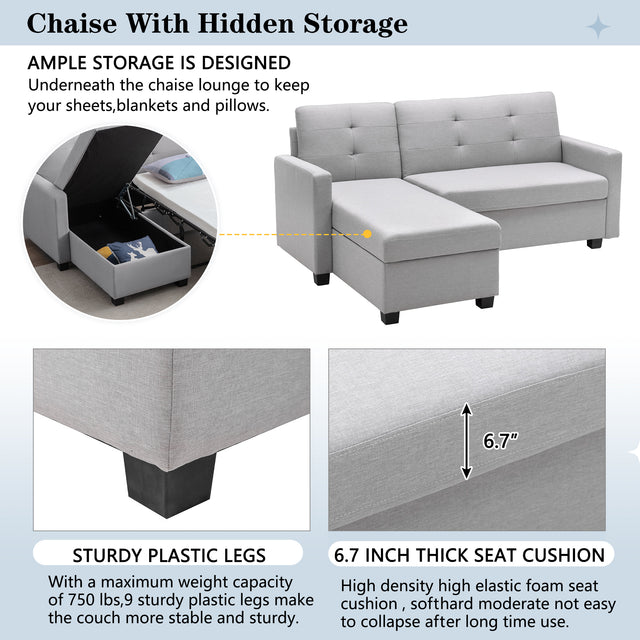 Chaise With Hidden Storage

AMPLE STORAGE IS DESIGNED
Underneath the chaise lounge to keep your sheets,blankets and pillows.

6.7"

STURDY PLASTIC LEGS
With a maximum weight capacity of 750 lbs,9 sturdy plastic legs make the couch more stable and sturdy.

6.7 INCH THICK SEAT CUSHION
High density high elastic foam seat cushion , softhard moderate not easy to collapse after long time use.