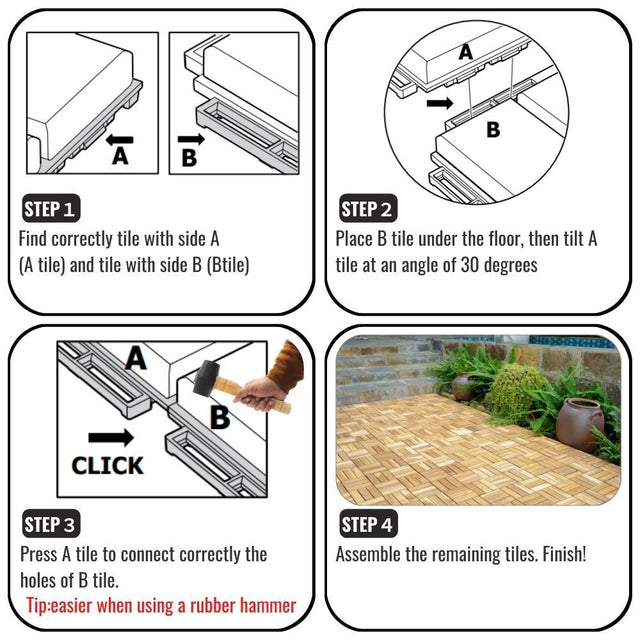 A

B

STEP 1

Find correctly tile with side A (A tile) and tile with side B (Btile)

A

B

STEP 2

Place B tile under the floor, then tilt A tile at an angle of 30 degrees

A

B

CLICK

STEP 3

Press A tile to connect correctly the holes of B tile.

Tip:easier when using a rubber hammer

STEP 4

Assemble the remaining tiles. Finish!