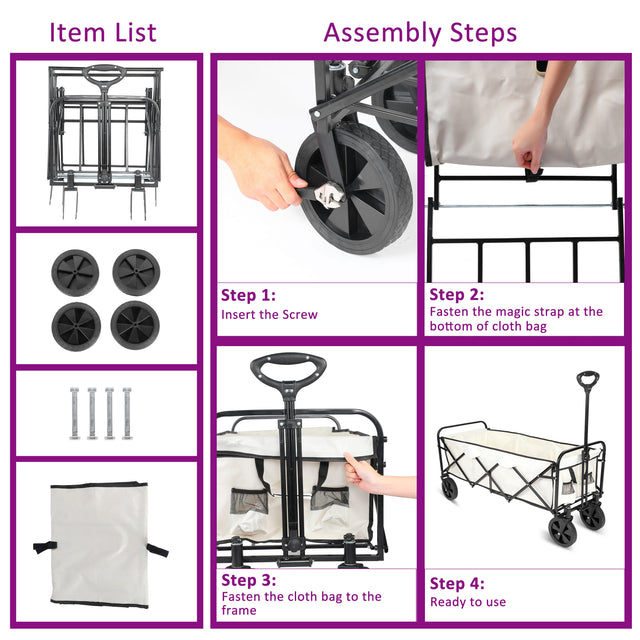 Item List

Assembly Steps

Step 1:
Insert the Screw

Step 2:
Fasten the magic strap at the bottom of cloth bag

Step 3:
Fasten the cloth bag to the frame

Step 4:
Ready to use