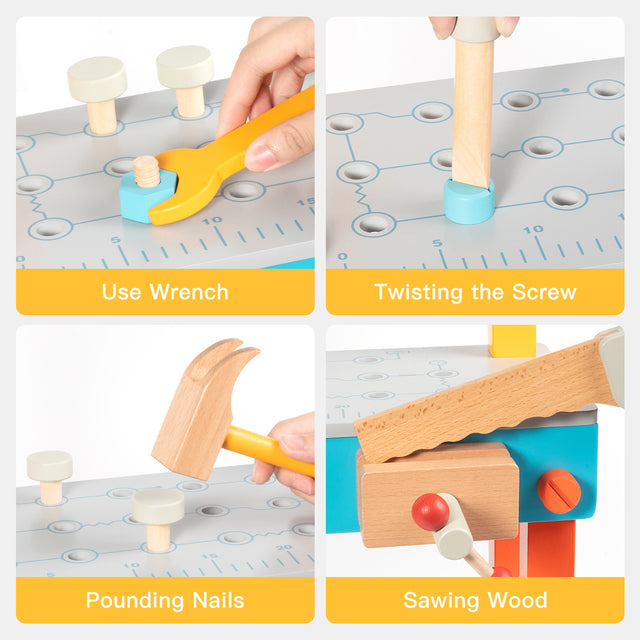 0 5 10 15

Use Wrench

0 5 10

Twisting the Screw

5 10 15 20

Pounding Nails

20

Sawing Wood