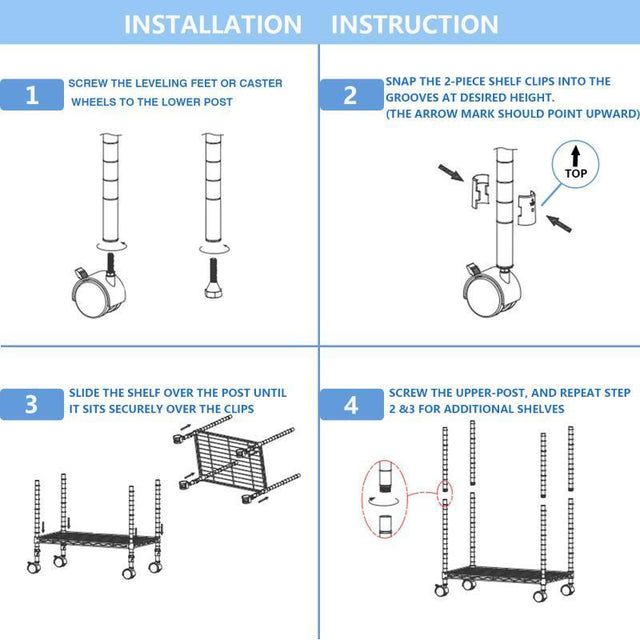 INSTALLATION INSTRUCTION

1

SCREW THE LEVELING FEET OR CASTER WHEELS TO THE LOWER POST

2

SNAP THE 2-PIECE SHELF CLIPS INTO THE GROOVES AT DESIRED HEIGHT. (THE ARROW MARK SHOULD POINT UPWARD)

TOP

3

SLIDE THE SHELF OVER THE POST UNTIL IT SITS SECURELY OVER THE CLIPS

4

SCREW THE UPPER-POST, AND REPEAT STEP 2 &3 FOR ADDITIONAL SHELVES