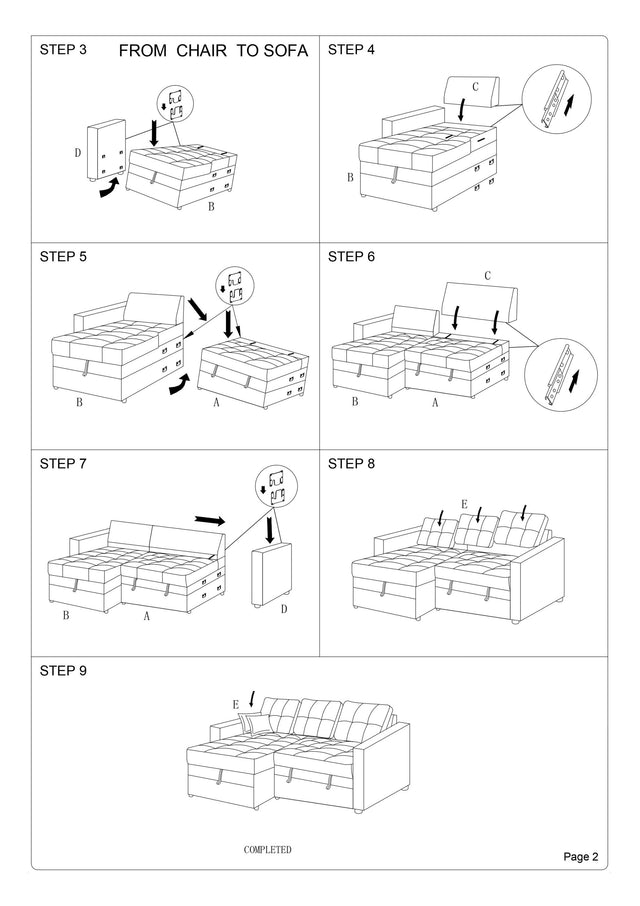 STEP 3 FROM CHAIR TO SOFA

D

B

STEP 4

C

B

STEP 5

B

A

STEP 6

C

B

A

STEP 7

B

A

D

STEP 8

E

STEP 9

E

COMPLETED

Page 2