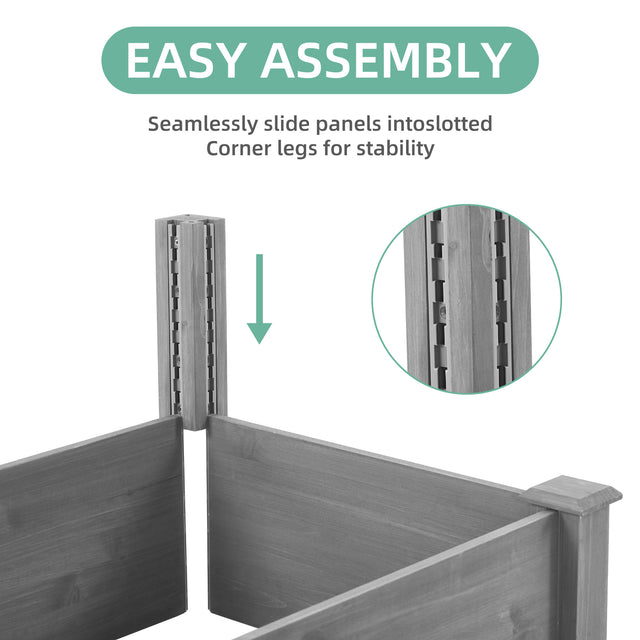 EASY ASSEMBLY

Seamlessly slide panels intoslotted Corner legs for stability