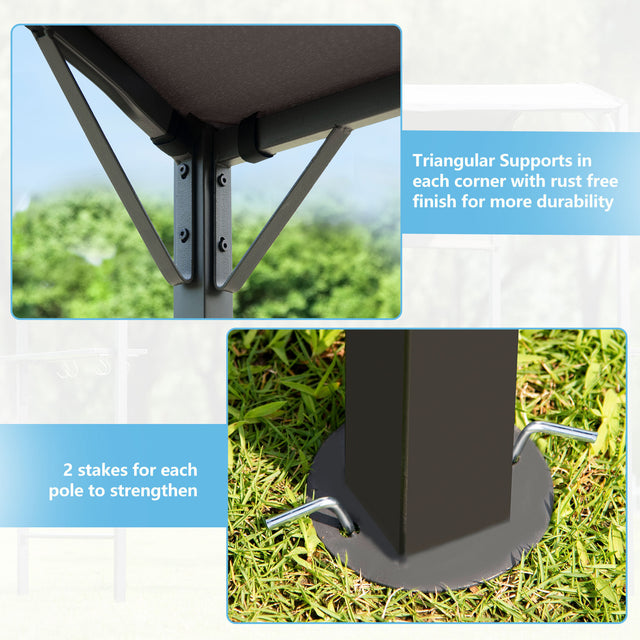 Triangular Supports in each corner with rust free finish for more durability

2 stakes for each pole to strengthen