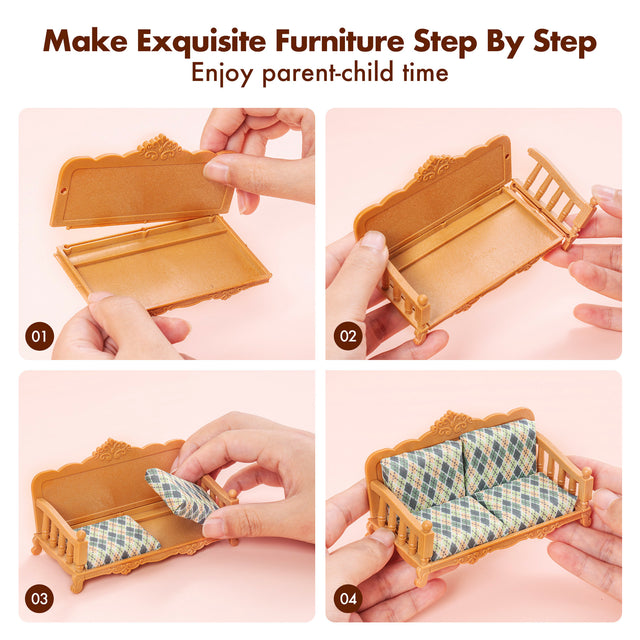 Make Exquisite Furniture Step By Step
Enjoy parent-child time

01

02

03

04