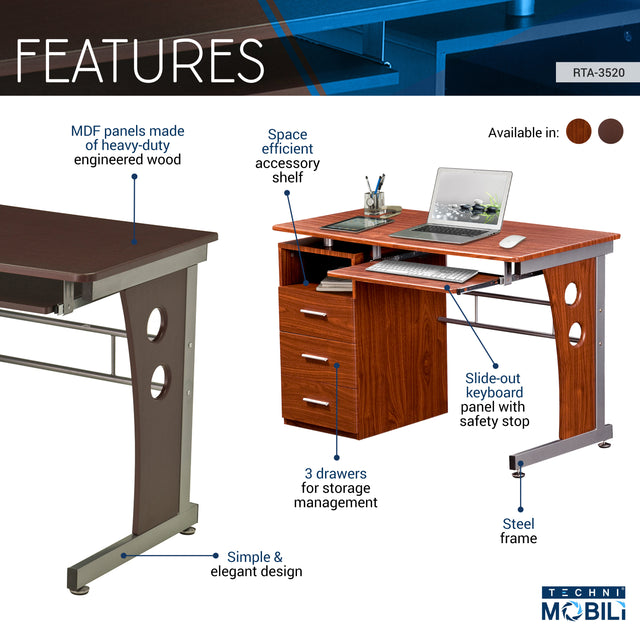 FEATURES

RTA-3520

MDF panels made of heavy-duty engineered wood

Space efficient accessory shelf

Available in:

Slide-out keyboard panel with safety stop

3 drawers for storage management

Steel frame

Simple & elegant design

TECHNI MOBILI