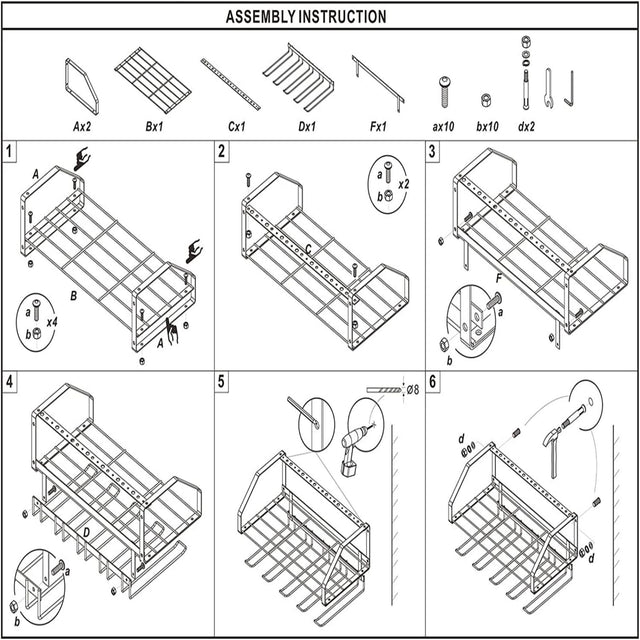 ASSEMBLY INSTRUCTION

Ax2 Bx1 Cx1 Dx1 Fx1 ax10 bx10 dx2

1
A
B
a
b
x4
A

2
a
b
x2
C

3
F
a
b

4
D
a
b

5
Ø8

6
d
d