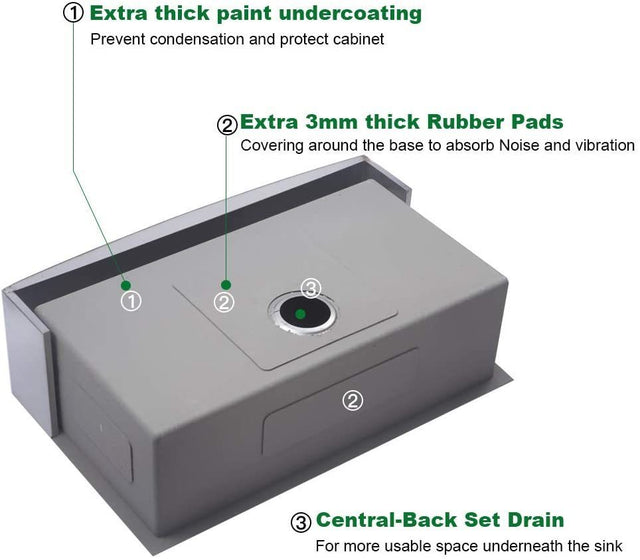 ① Extra thick paint undercoating
Prevent condensation and protect cabinet

② Extra 3mm thick Rubber Pads
Covering around the base to absorb Noise and vibration

①

②

③

②

③ Central-Back Set Drain
For more usable space underneath the sink