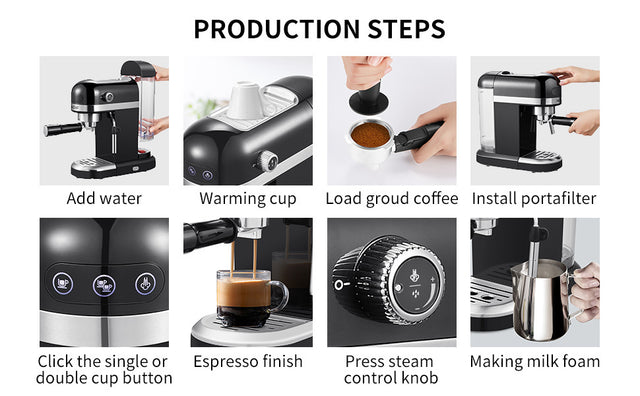 PRODUCTION STEPS

Add water

Warming cup

Load groud coffee

Install portafilter

Click the single or double cup button

Espresso finish

Press steam control knob

Making milk foam