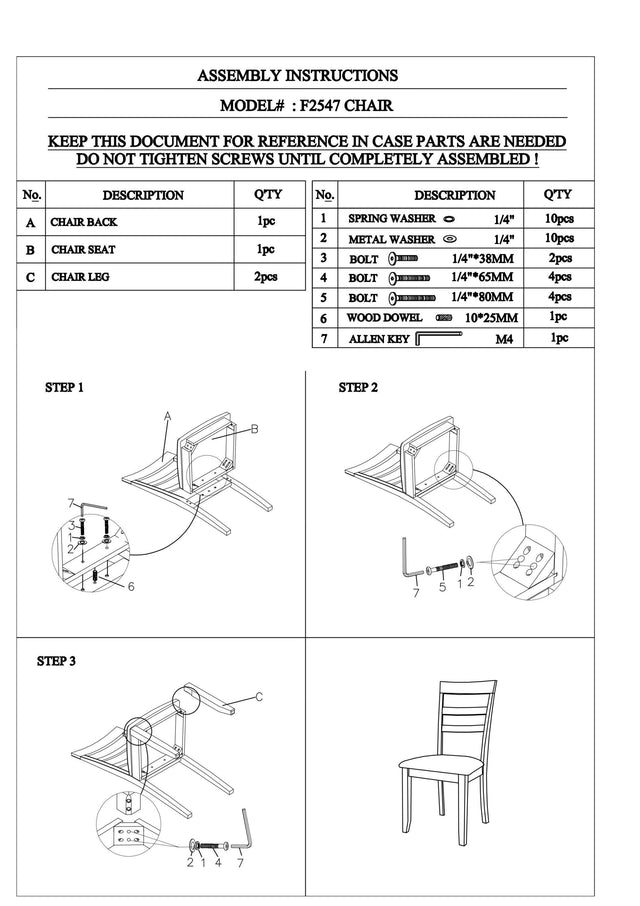 ASSEMBLY INSTRUCTIONS

MODEL# : F2547 CHAIR

KEEP THIS DOCUMENT FOR REFERENCE IN CASE PARTS ARE NEEDED
DO NOT TIGHTEN SCREWS UNTIL COMPLETELY ASSEMBLED !

| No. | DESCRIPTION | Q'TY |
|---|---|---|
| A | CHAIR BACK | 1pc |
| B | CHAIR SEAT | 1pc |
| C | CHAIR LEG | 2pcs |

| No. | DESCRIPTION | Q'TY |
|---|---|---|
| 1 | SPRING WASHER 1/4" | 10pcs |
| 2 | METAL WASHER 1/4" | 10pcs |
| 3 | BOLT 1/4"*38MM | 2pcs |
| 4 | BOLT 1/4"*65MM | 4pcs |
| 5 | BOLT 1/4"*80MM | 4pcs |
| 6 | WOOD DOWEL 10*25MM | 1pc |
| 7 | ALLEN KEY M4 | 1pc |

STEP 1

A
B
7
3
1
2
6

STEP 2

7
5
1
2

STEP 3

C
2
1
4
7