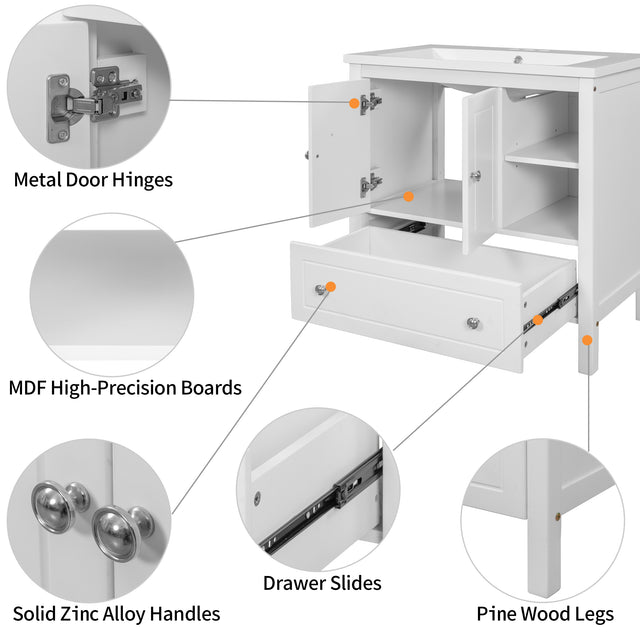 Metal Door Hinges

MDF High-Precision Boards

Solid Zinc Alloy Handles

Drawer Slides

Pine Wood Legs