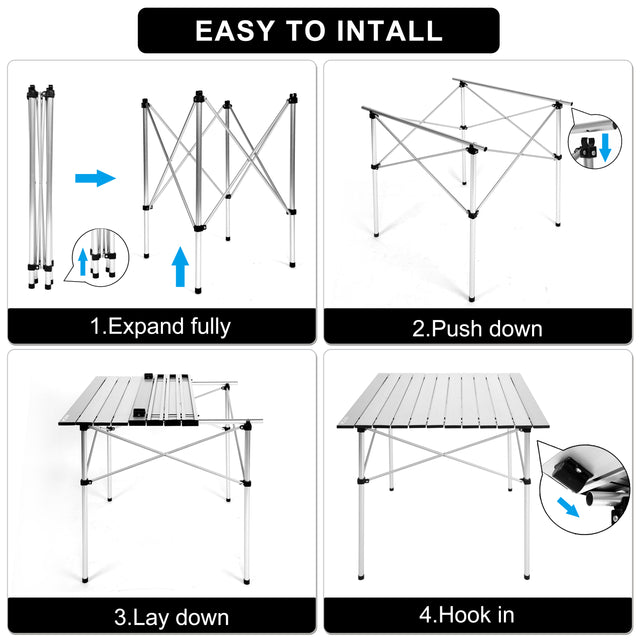 EASY TO INTALL

1.Expand fully

2.Push down

3.Lay down

4.Hook in