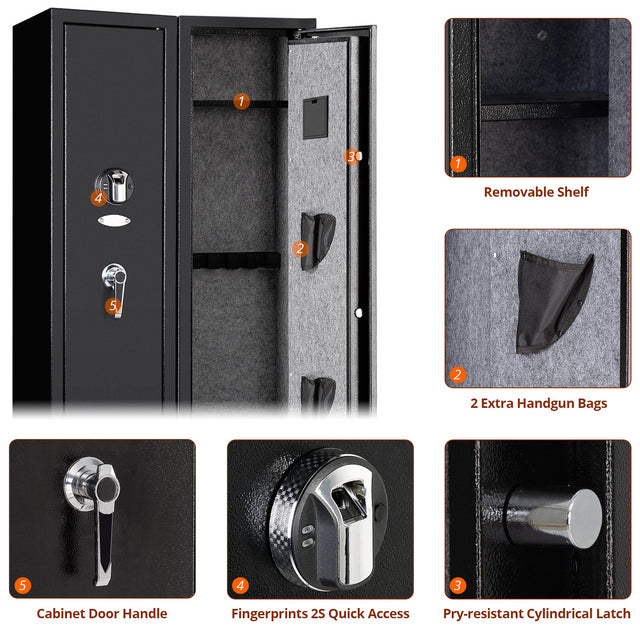 1
3
4
2
5

1
Removable Shelf

2
2 Extra Handgun Bags

5
Cabinet Door Handle

4
Fingerprints 2S Quick Access

3
Pry-resistant Cylindrical Latch