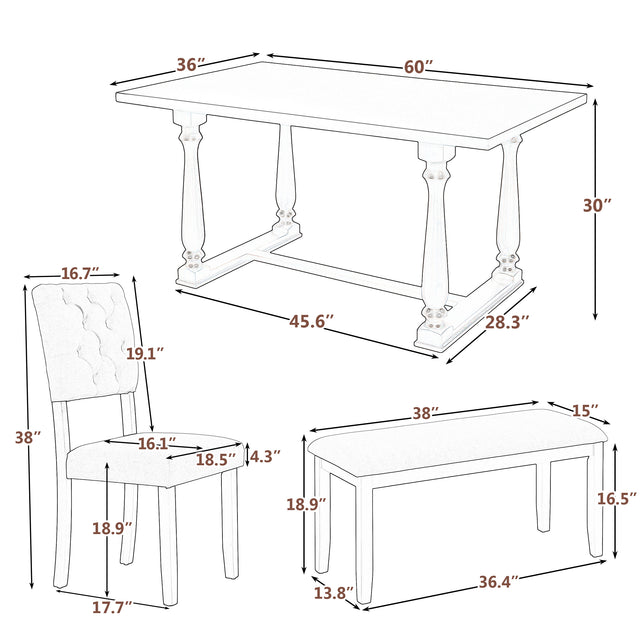 36″
60″
30″
45.6″
28.3″
16.7″
19.1″
38″
16.1″
18.5″
4.3″
18.9″
17.7″
38″
15″
18.9″
16.5″
13.8″
36.4″