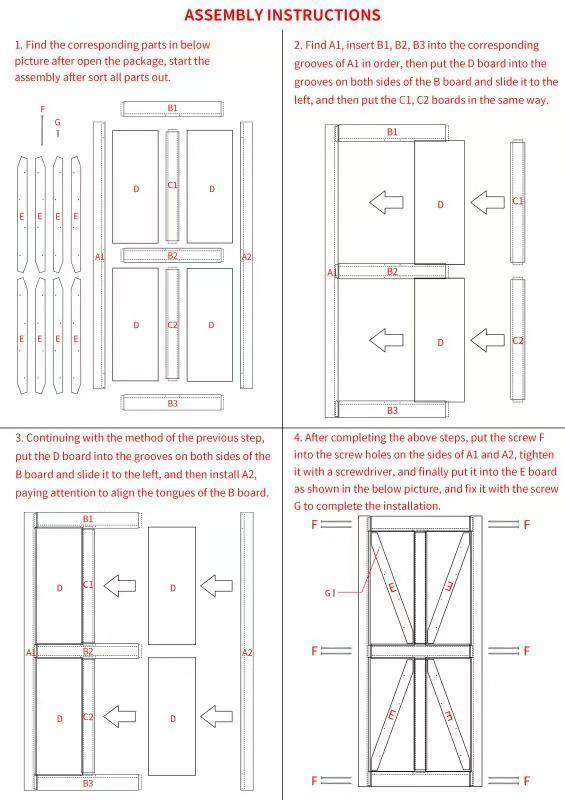 ASSEMBLY INSTRUCTIONS

1. Find the corresponding parts in below picture after open the package, start the assembly after sort all parts out.

F
G
B1
E E E E
D C1 D
A1 B2 A2
E E E E
D C2 D
B3

2. Find A1, insert B1, B2, B3 into the corresponding grooves of A1 in order, then put the D board into the grooves on both sides of the B board and slide it to the left, and then put the C1, C2 boards in the same way.

B1
D C1
A1 B2
D C2
B3

3. Continuing with the method of the previous step, put the D board into the grooves on both sides of the B board and slide it to the left, and then install A2, paying attention to align the tongues of the B board.

B1
D C1 D
A1 B2 A2
D C2 D
B3

4. After completing the above steps, put the screw F into the screw holes on the sides of A1 and A2, tighten it with a screwdriver, and finally put it into the E board as shown in the below picture, and fix it with the screw G to complete the installation.

F F
G E E
F F
E E
F F