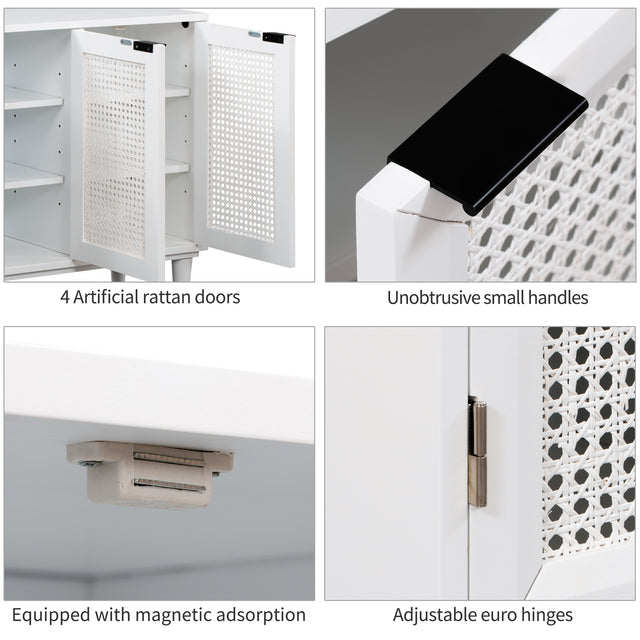 4 Artificial rattan doors

Unobtrusive small handles

Equipped with magnetic adsorption

Adjustable euro hinges