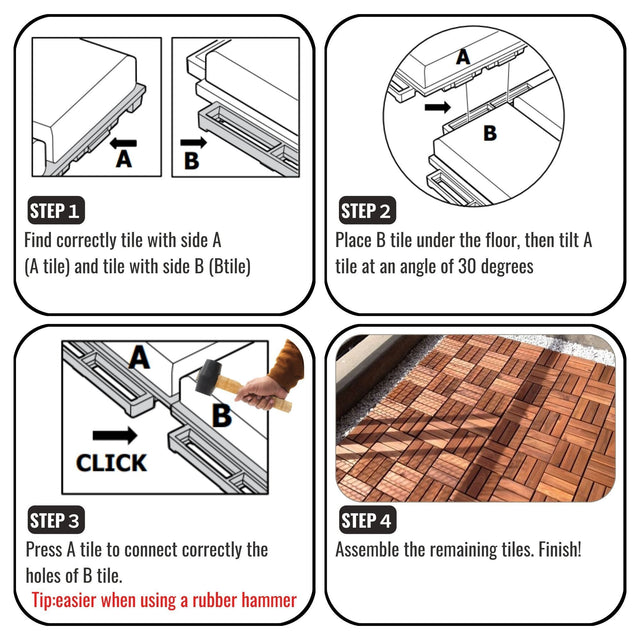 A

B

STEP 1
Find correctly tile with side A (A tile) and tile with side B (Btile)

A

B

STEP 2
Place B tile under the floor, then tilt A tile at an angle of 30 degrees

A

B

CLICK

STEP 3
Press A tile to connect correctly the holes of B tile.
Tip:easier when using a rubber hammer

STEP 4
Assemble the remaining tiles. Finish!