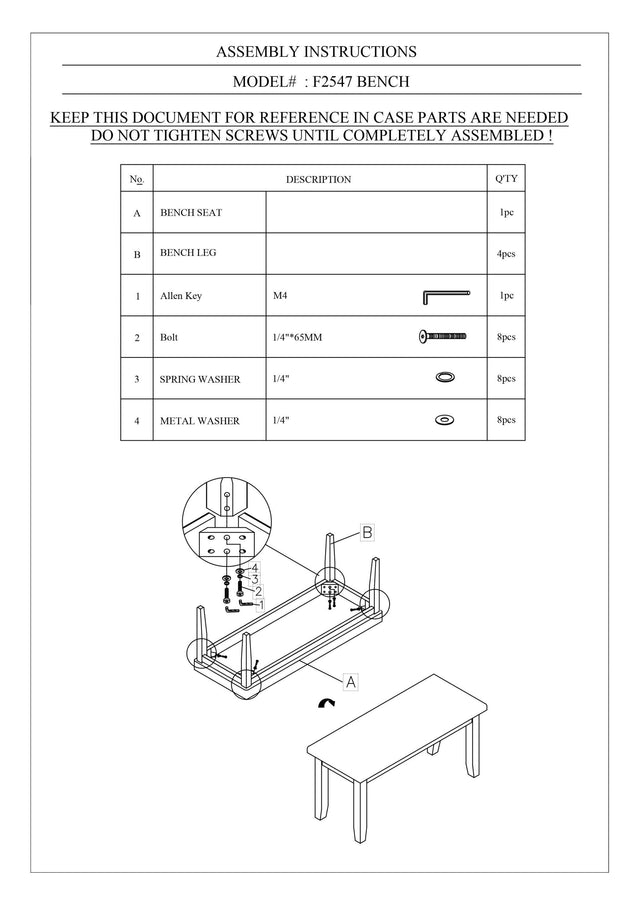 ASSEMBLY INSTRUCTIONS

MODEL# : F2547 BENCH

KEEP THIS DOCUMENT FOR REFERENCE IN CASE PARTS ARE NEEDED
DO NOT TIGHTEN SCREWS UNTIL COMPLETELY ASSEMBLED !

| No. | DESCRIPTION | | Q'TY |
|---|---|---|---|
| A | BENCH SEAT | | 1pc |
| B | BENCH LEG | | 4pcs |
| 1 | Allen Key | M4 | 1pc |
| 2 | Bolt | 1/4"*65MM | 8pcs |
| 3 | SPRING WASHER | 1/4" | 8pcs |
| 4 | METAL WASHER | 1/4" | 8pcs |

B
4
3
2
1
A