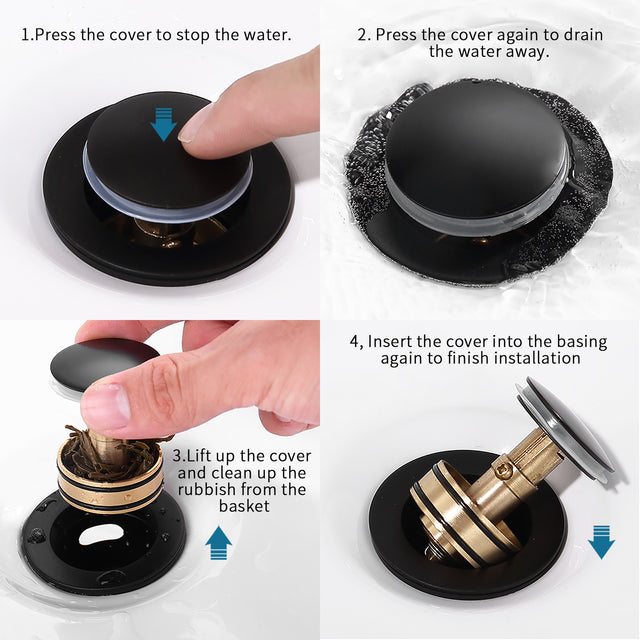 1.Press the cover to stop the water.

2. Press the cover again to drain the water away.

3.Lift up the cover and clean up the rubbish from the basket

4, Insert the cover into the basing again to finish installation