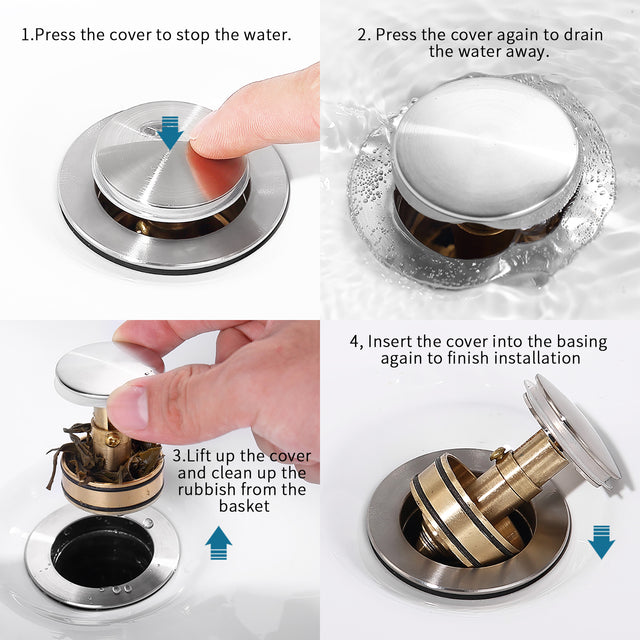 1.Press the cover to stop the water.

2. Press the cover again to drain the water away.

3.Lift up the cover and clean up the rubbish from the basket

4, Insert the cover into the basing again to finish installation