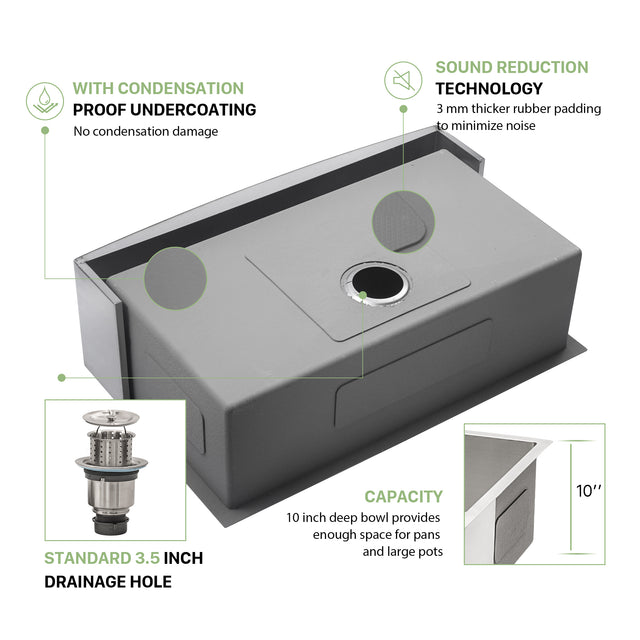 WITH CONDENSATION
PROOF UNDERCOATING
No condensation damage

SOUND REDUCTION
TECHNOLOGY
3 mm thicker rubber padding to minimize noise

STANDARD 3.5 INCH
DRAINAGE HOLE

CAPACITY
10 inch deep bowl provides enough space for pans and large pots

10''