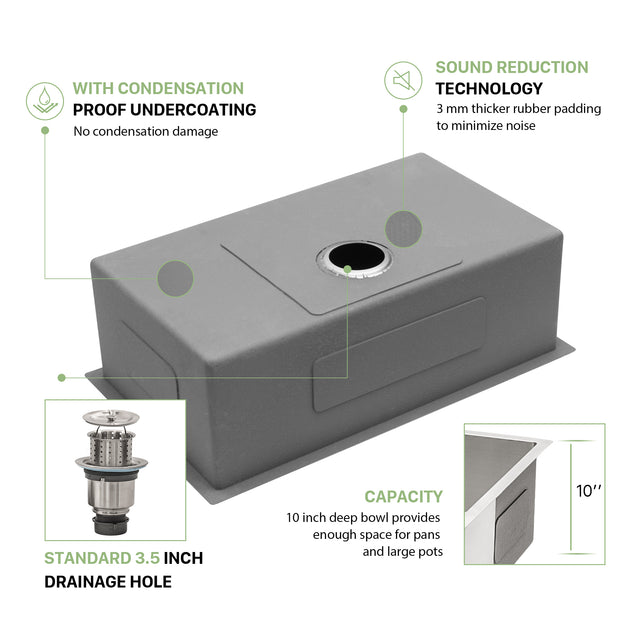 WITH CONDENSATION
PROOF UNDERCOATING
No condensation damage

SOUND REDUCTION
TECHNOLOGY
3 mm thicker rubber padding to minimize noise

STANDARD 3.5 INCH
DRAINAGE HOLE

CAPACITY
10 inch deep bowl provides enough space for pans and large pots

10''